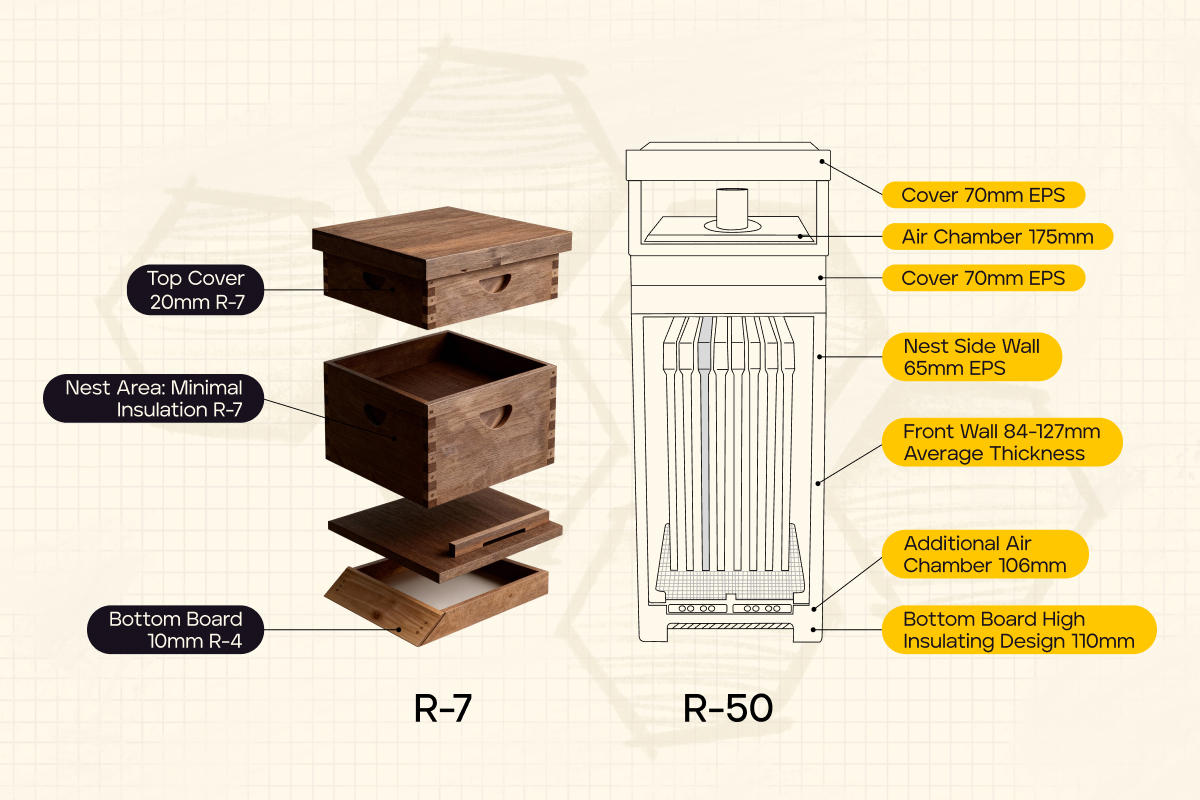 Top Cover
20mm R-7

Nest Area: Minimal
Insulation R-7

Bottom Board
10mm R-4

R-7

Cover 70mm EPS

Air Chamber 175mm

Cover 70mm EPS

Nest Side Wall
65mm EPS

Front Wall 84-127mm
Average Thickness

Additional Air
Chamber 106mm

Bottom Board High
Insulating Design 110mm

R-50