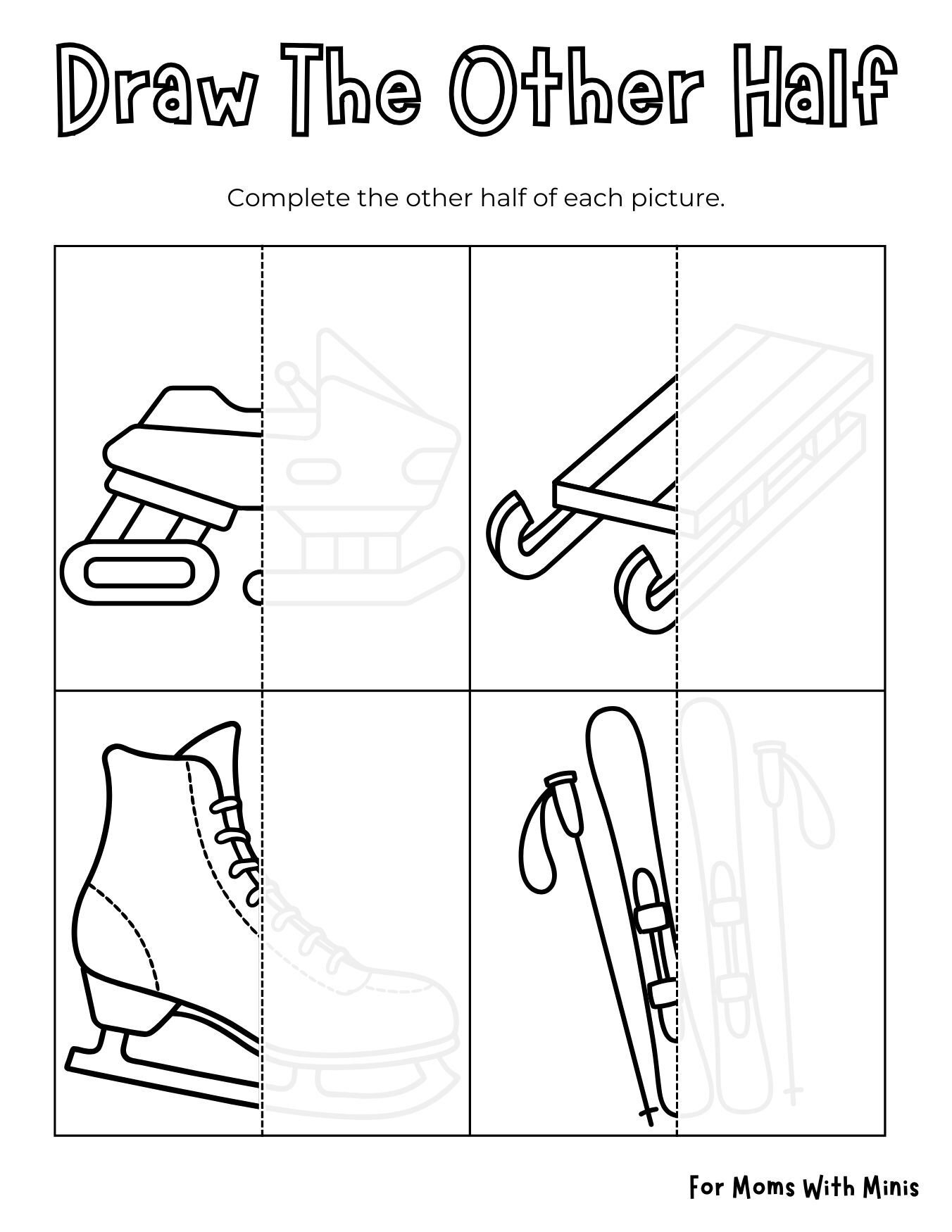 Draw The Other Half

Complete the other half of each picture.

For Moms With Minis