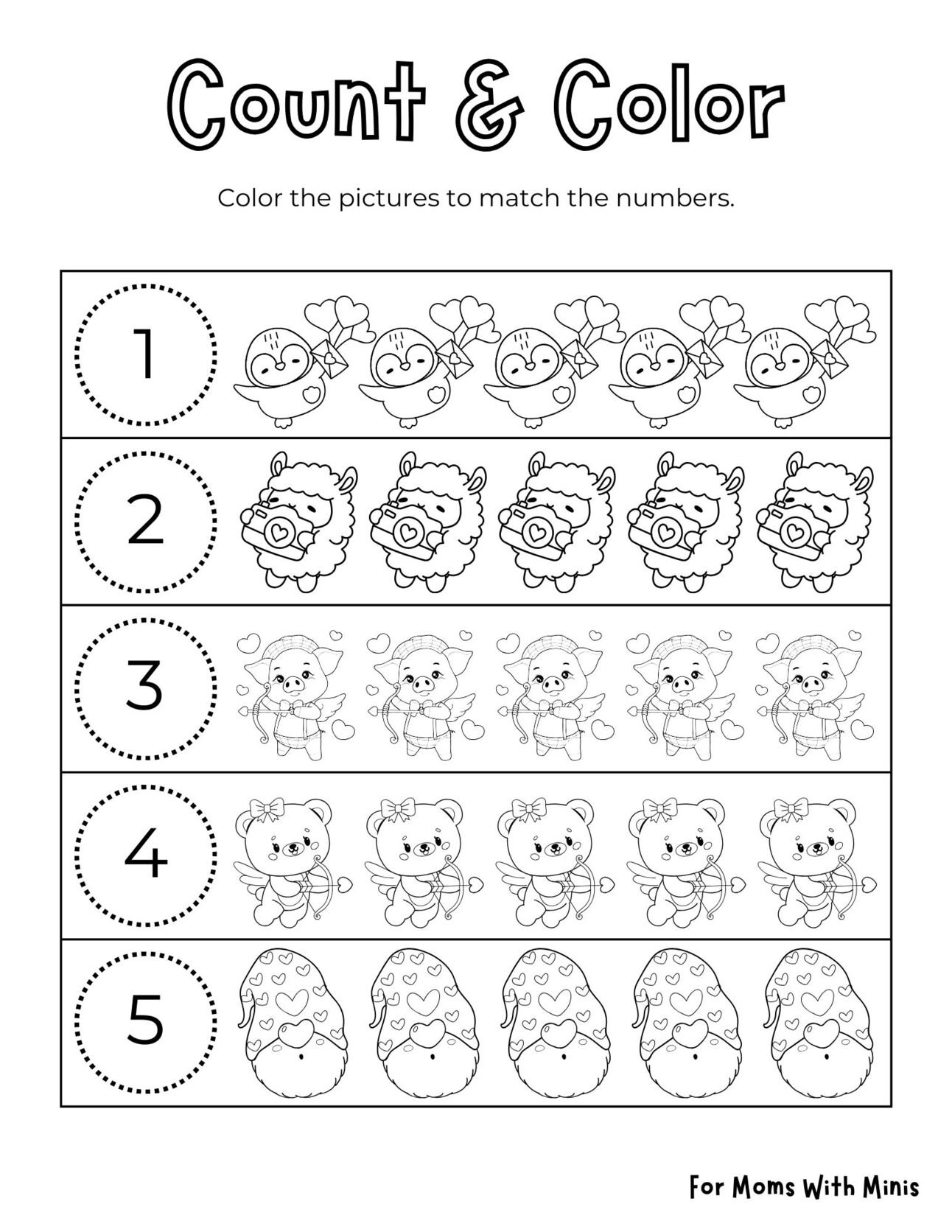 Count & Color

Color the pictures to match the numbers.

1

2

3

4

5

For Moms With Minis