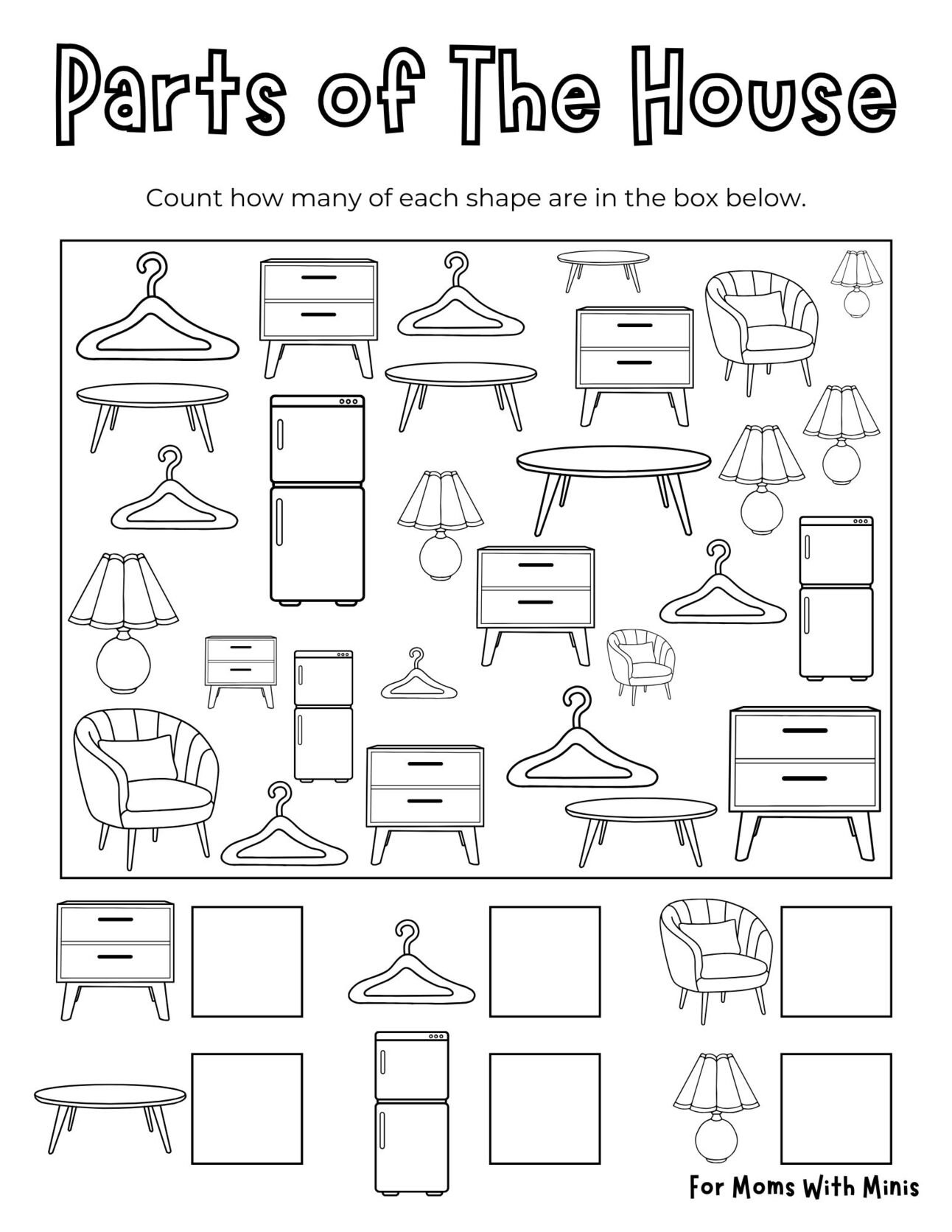 Parts of The House

Count how many of each shape are in the box below.

For Moms With Minis