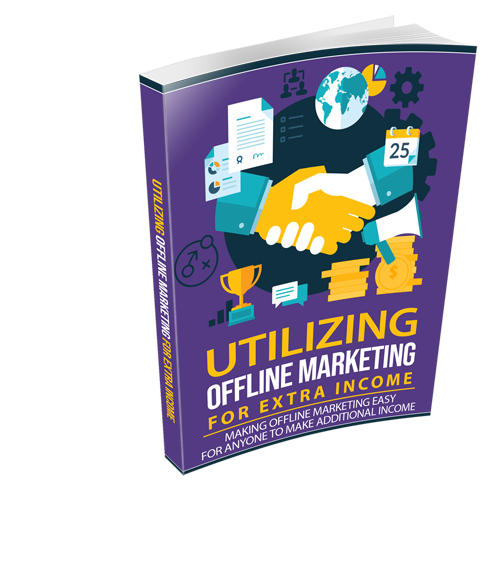 UTILIZING OFFLINE MARKETING FOR EXTRA INCOME

25

$

UTILIZING
OFFLINE MARKETING
FOR EXTRA INCOME
MAKING OFFLINE MARKETING EASY
FOR ANYONE TO MAKE ADDITIONAL INCOME