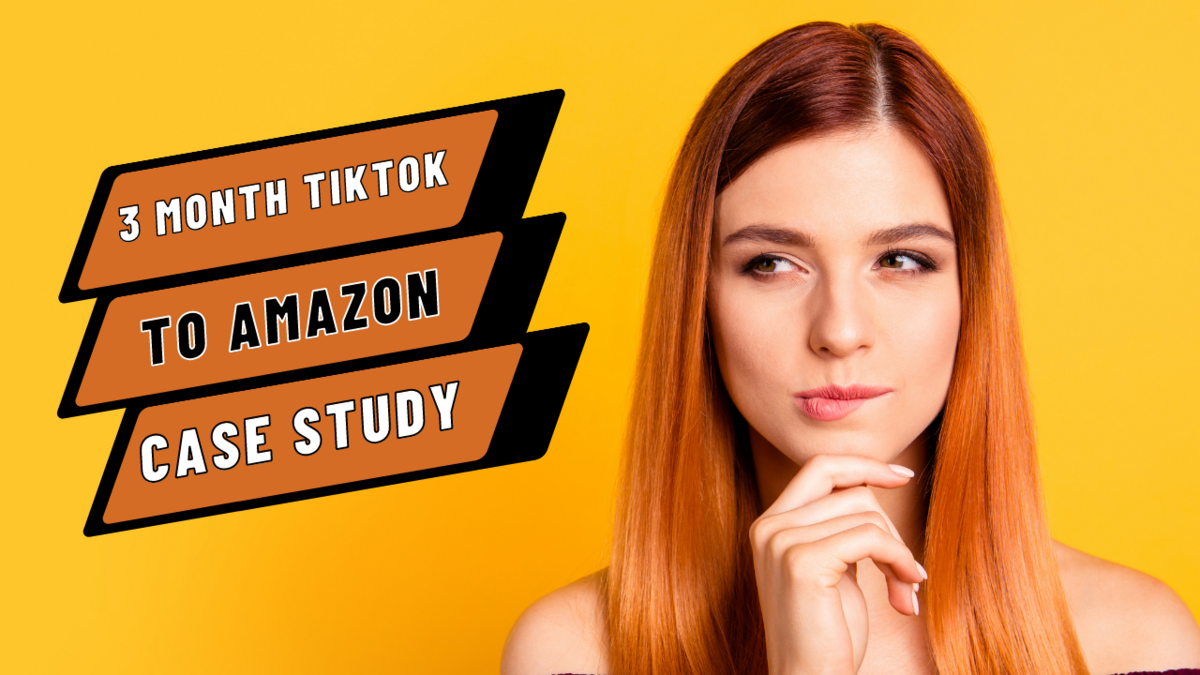 3 MONTH TIKTOK
TO AMAZON
CASE STUDY