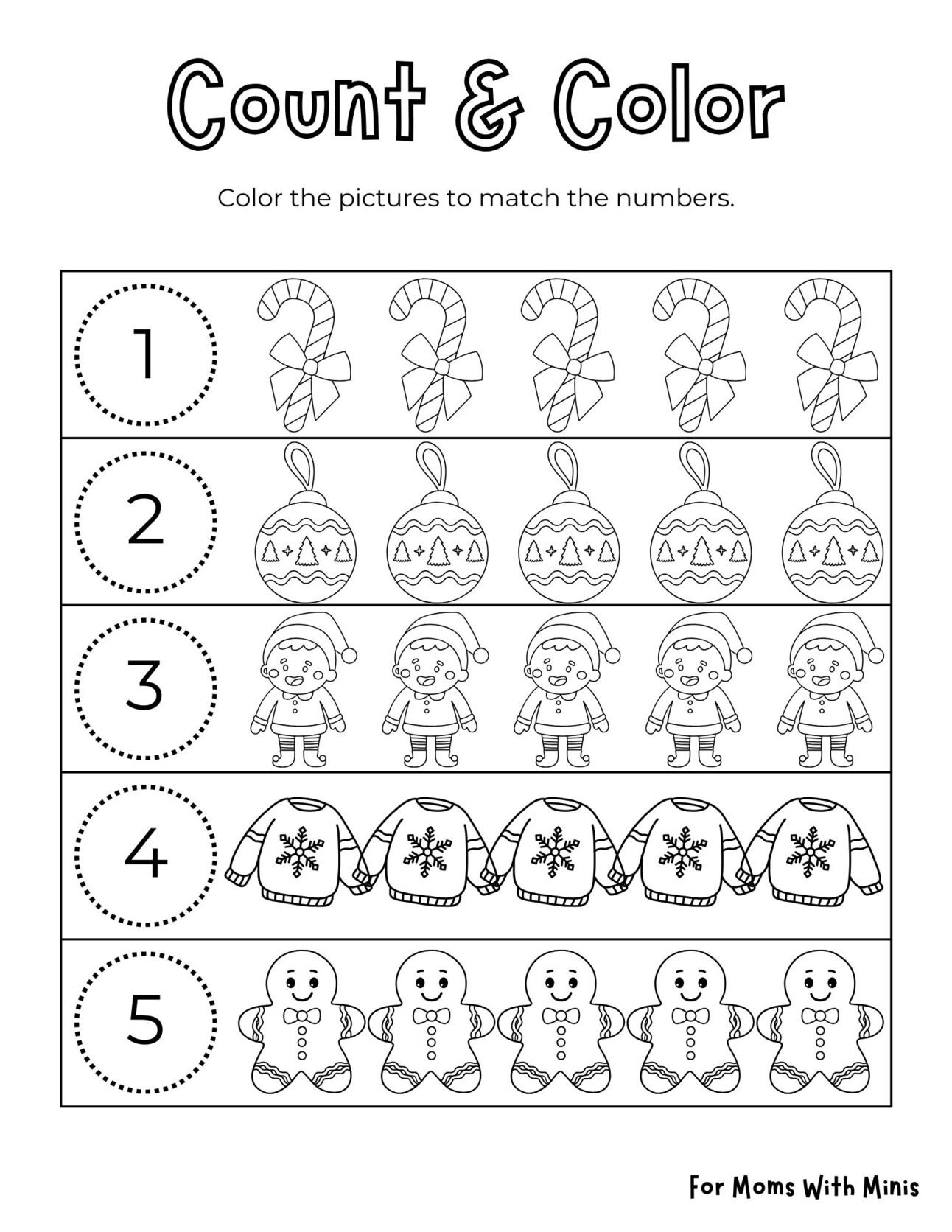 Count & Color

Color the pictures to match the numbers.

1

2

3

4

5

For Moms With Minis