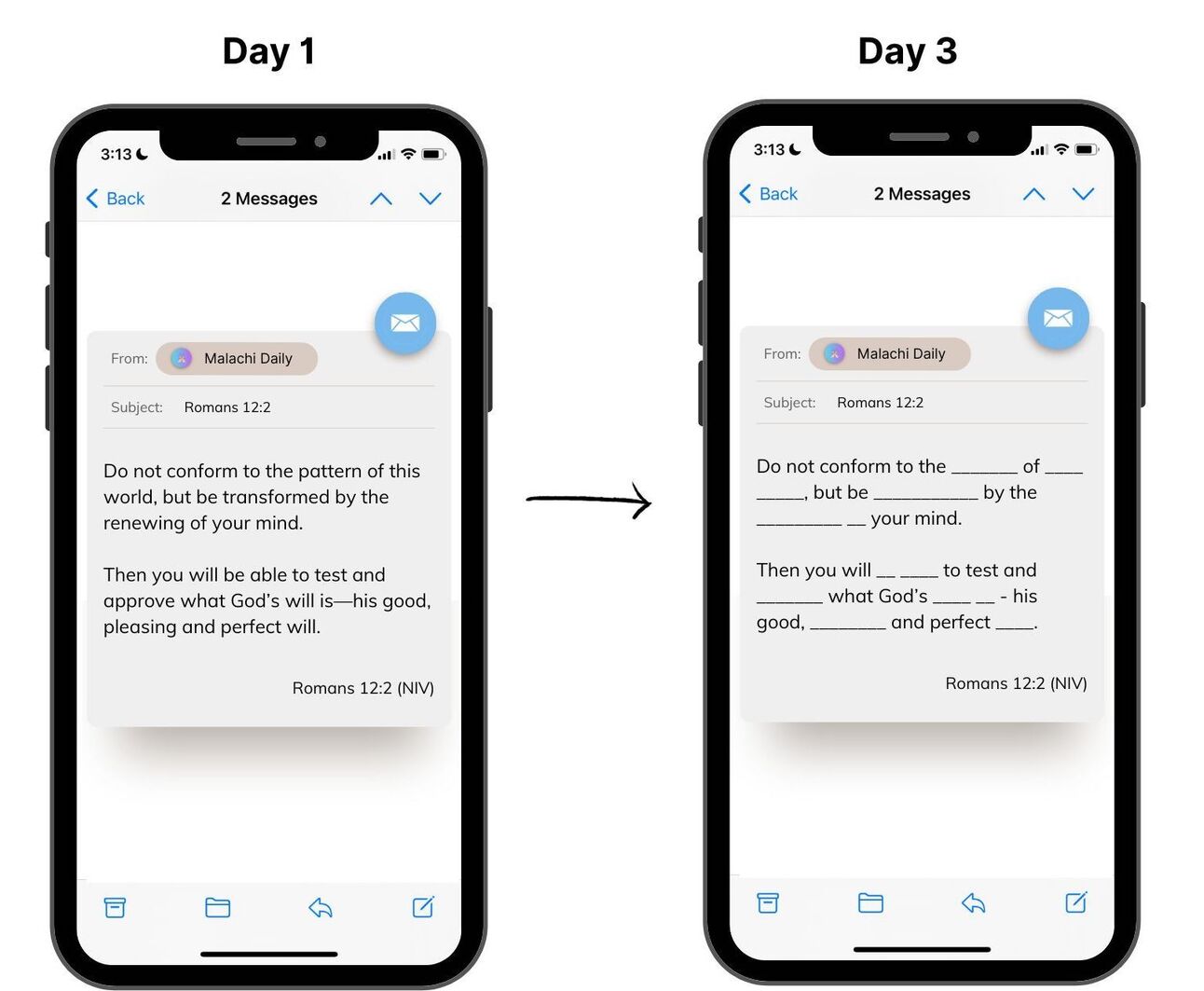 Day 1

3:13

Back 2 Messages

From: Malachi Daily

Subject: Romans 12:2

Do not conform to the pattern of this world, but be transformed by the renewing of your mind.

Then you will be able to test and approve what God's will is—his good, pleasing and perfect will.

Romans 12:2 (NIV)

Day 3

3:13

Back 2 Messages

From: Malachi Daily

Subject: Romans 12:2

Do not conform to the _______ of ____ _____, but be ___________ by the _________ __ your mind.

Then you will __ ____ to test and _______ what God's ____ __ - his good, ________ and perfect ____.

Romans 12:2 (NIV)