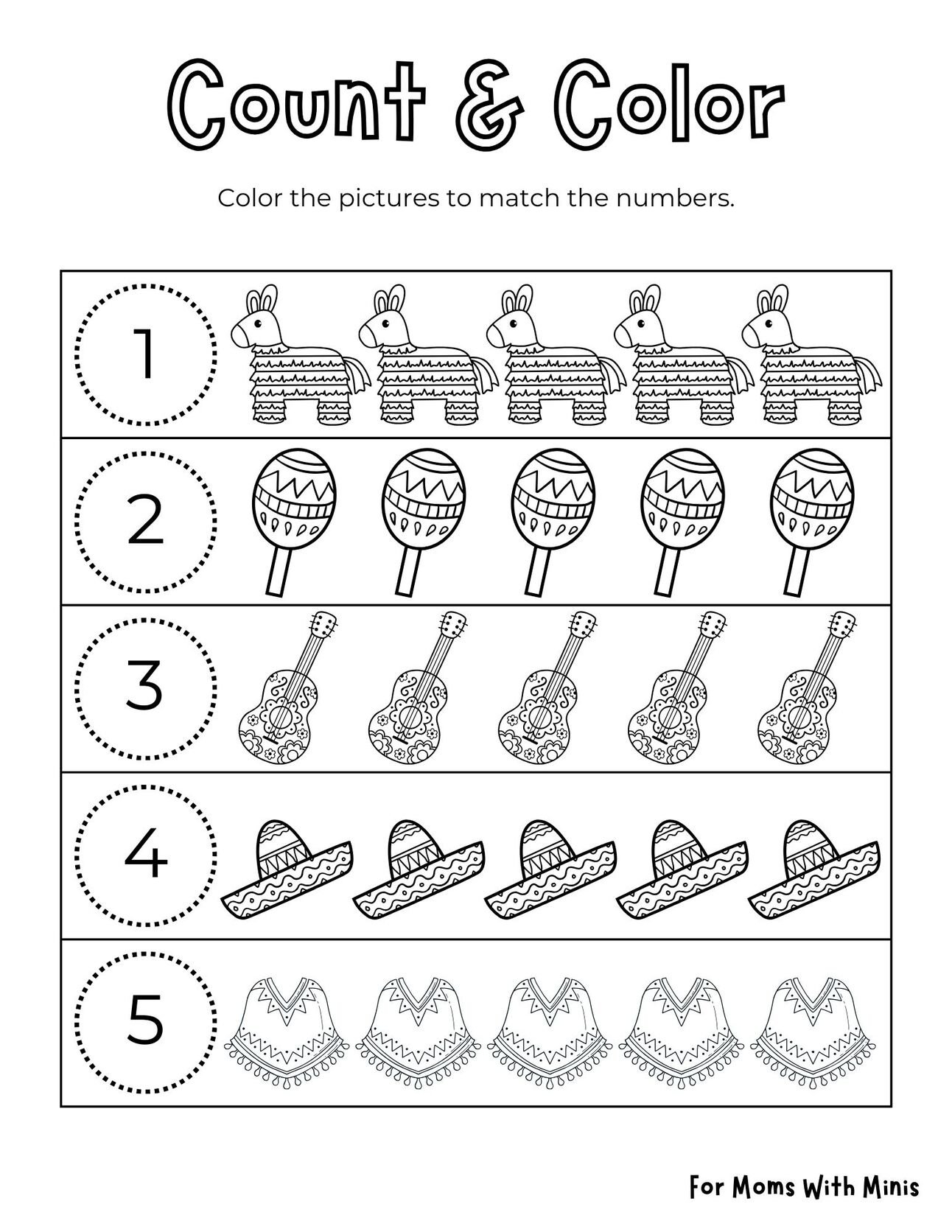 Count & Color

Color the pictures to match the numbers.

1

2

3

4

5

For Moms With Minis