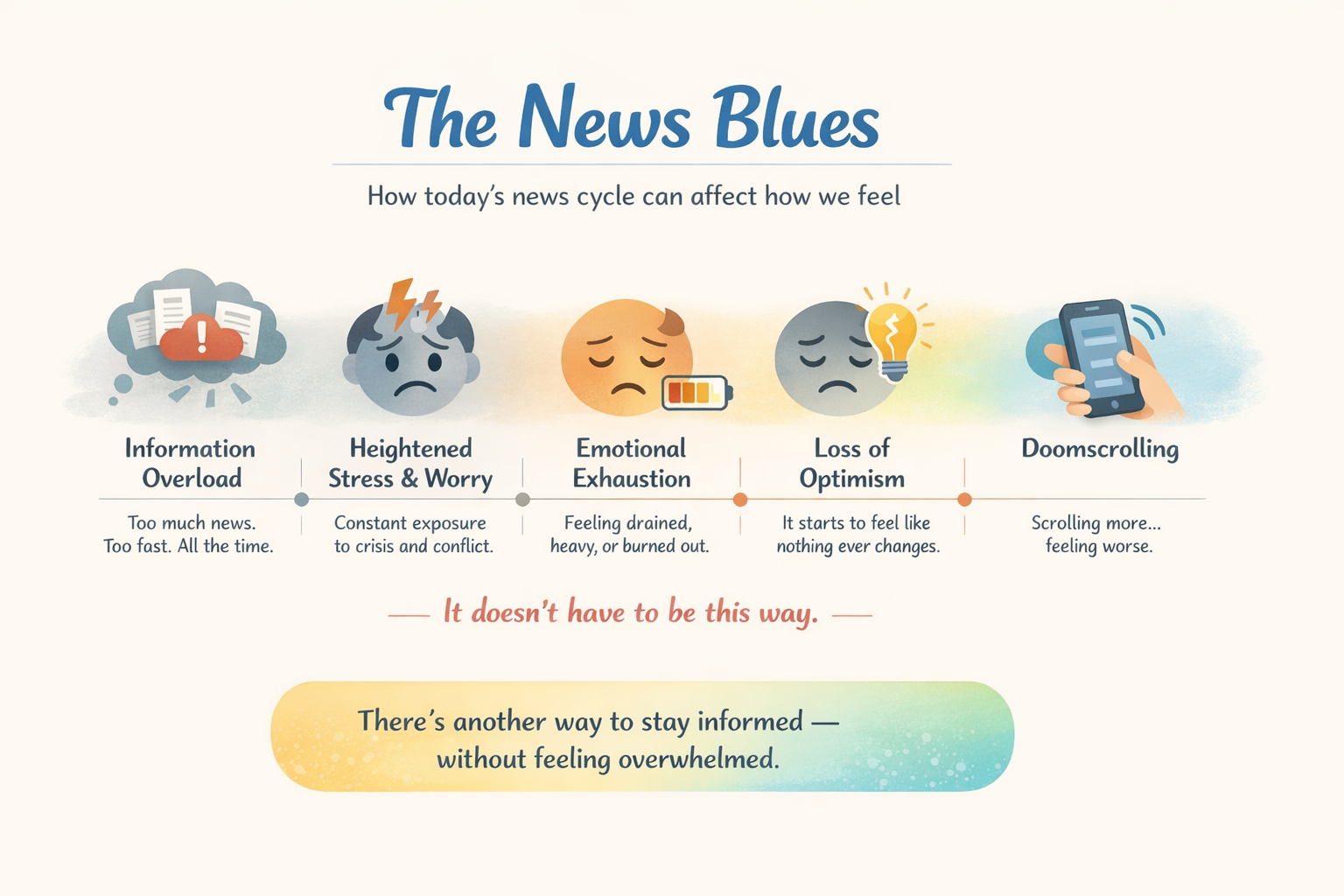 The News Blues

How today's news cycle can affect how we feel

Information Overload

Too much news. Too fast. All the time.

Heightened Stress & Worry

Constant exposure to crisis and conflict.

Emotional Exhaustion

Feeling drained, heavy, or burned out.

Loss of Optimism

It starts to feel like nothing ever changes.

Doomscrolling

Scrolling more... feeling worse.

— It doesn't have to be this way. —

There's another way to stay informed — without feeling overwhelmed.