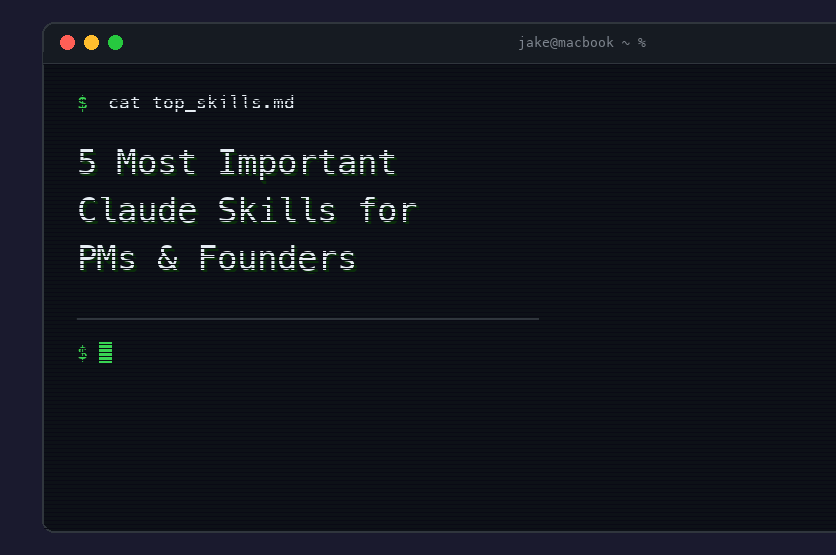 jake@macbook ~ %

$ cat top_skills.md

5 Most Important Claude Skills for PMs & Founders

$