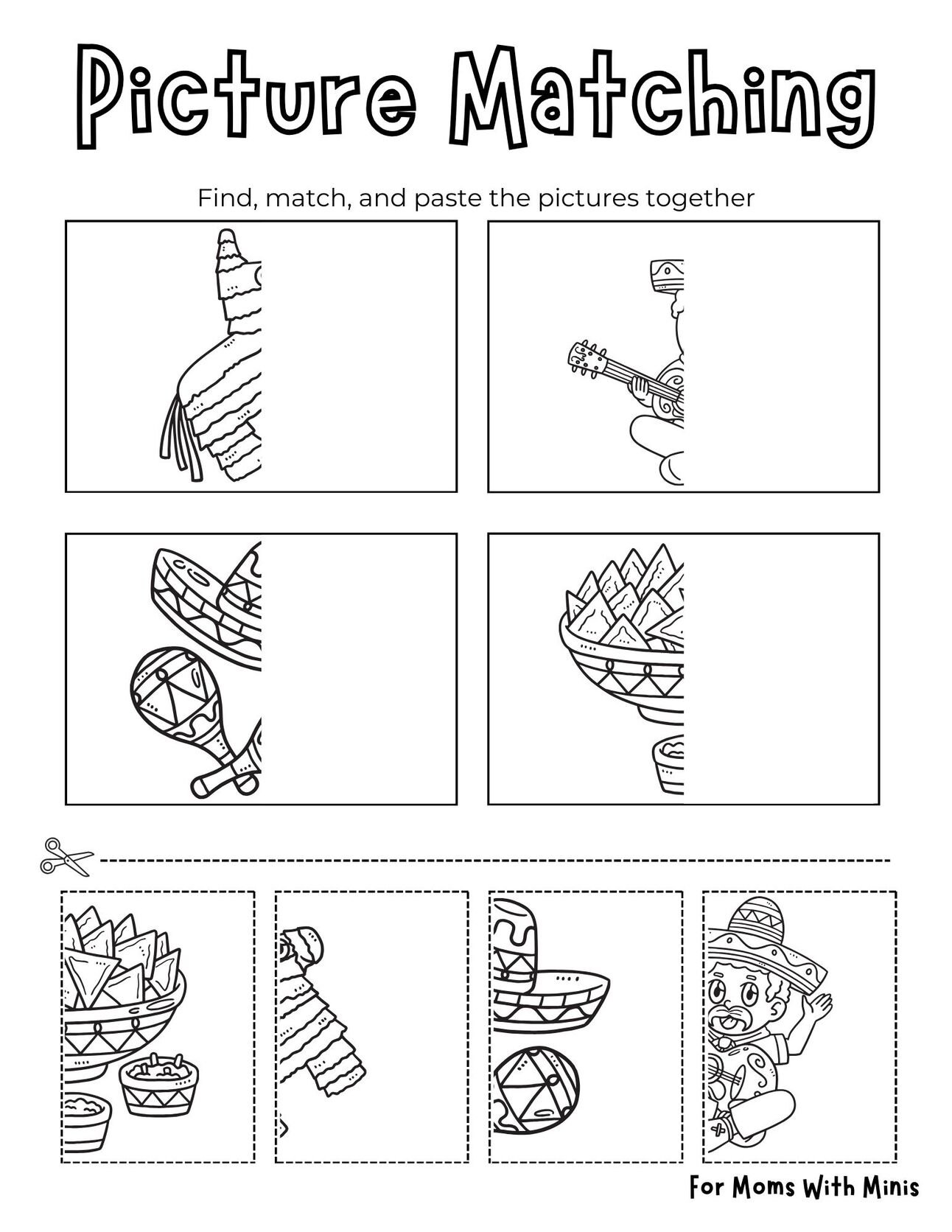 Picture Matching

Find, match, and paste the pictures together

For Moms With Minis