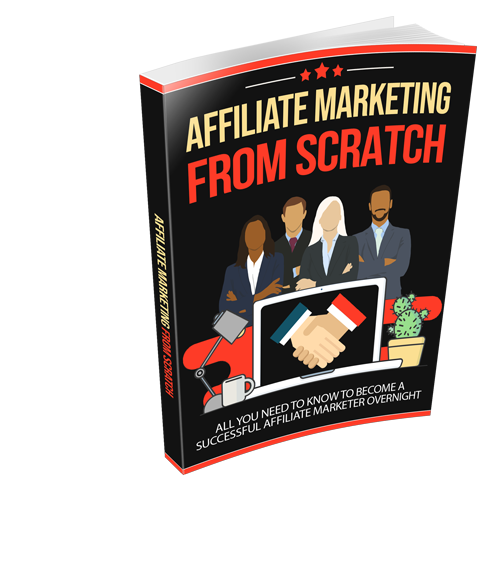 AFFILIATE MARKETING FROM SCRATCH

ALL YOU NEED TO KNOW TO BECOME A SUCCESSFUL AFFILIATE MARKETER OVERNIGHT

AFFILIATE MARKETING FROM SCRATCH