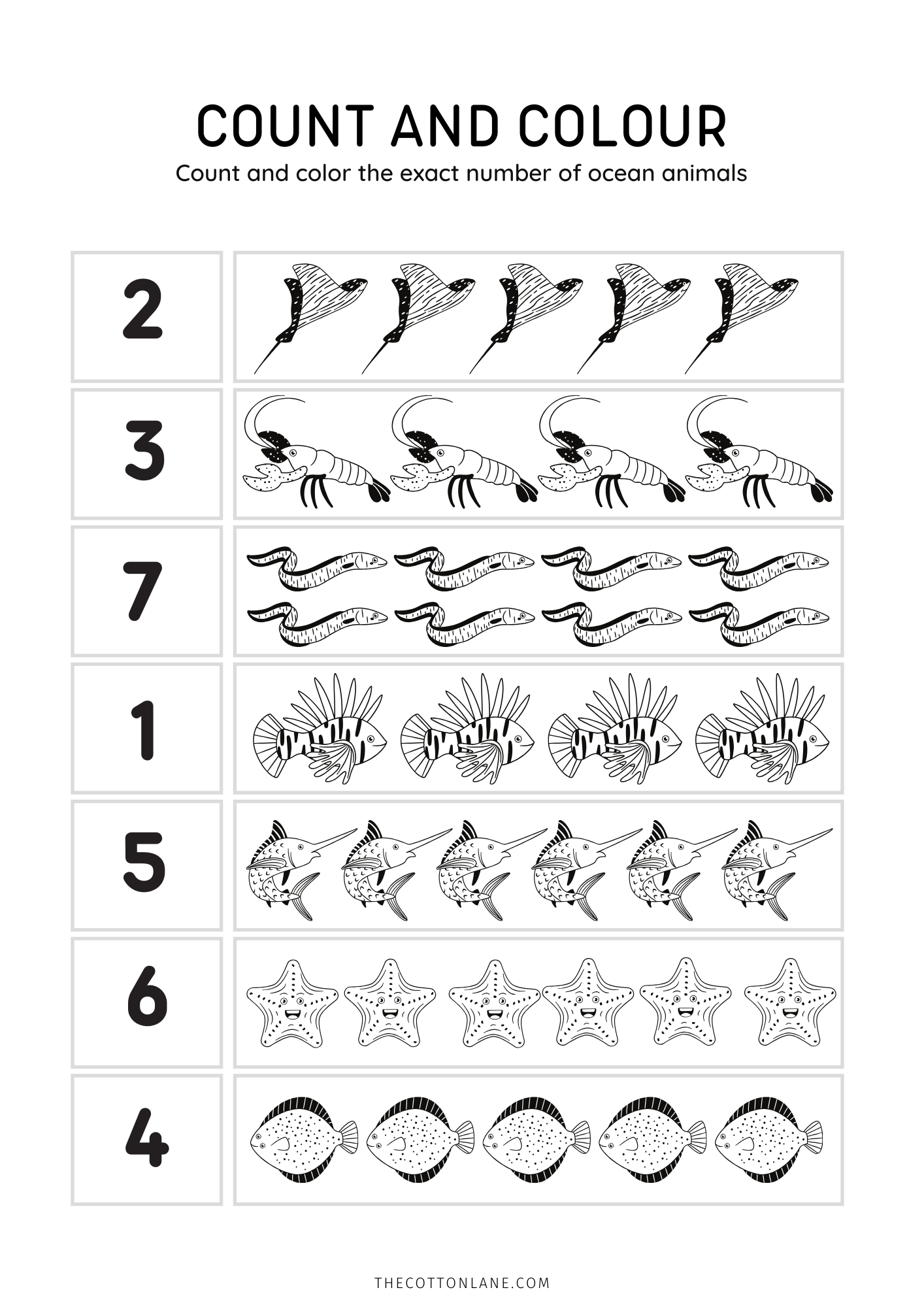 COUNT AND COLOUR

Count and color the exact number of ocean animals

2

3

7

1

5

6

4

THECOTTONLANE.COM