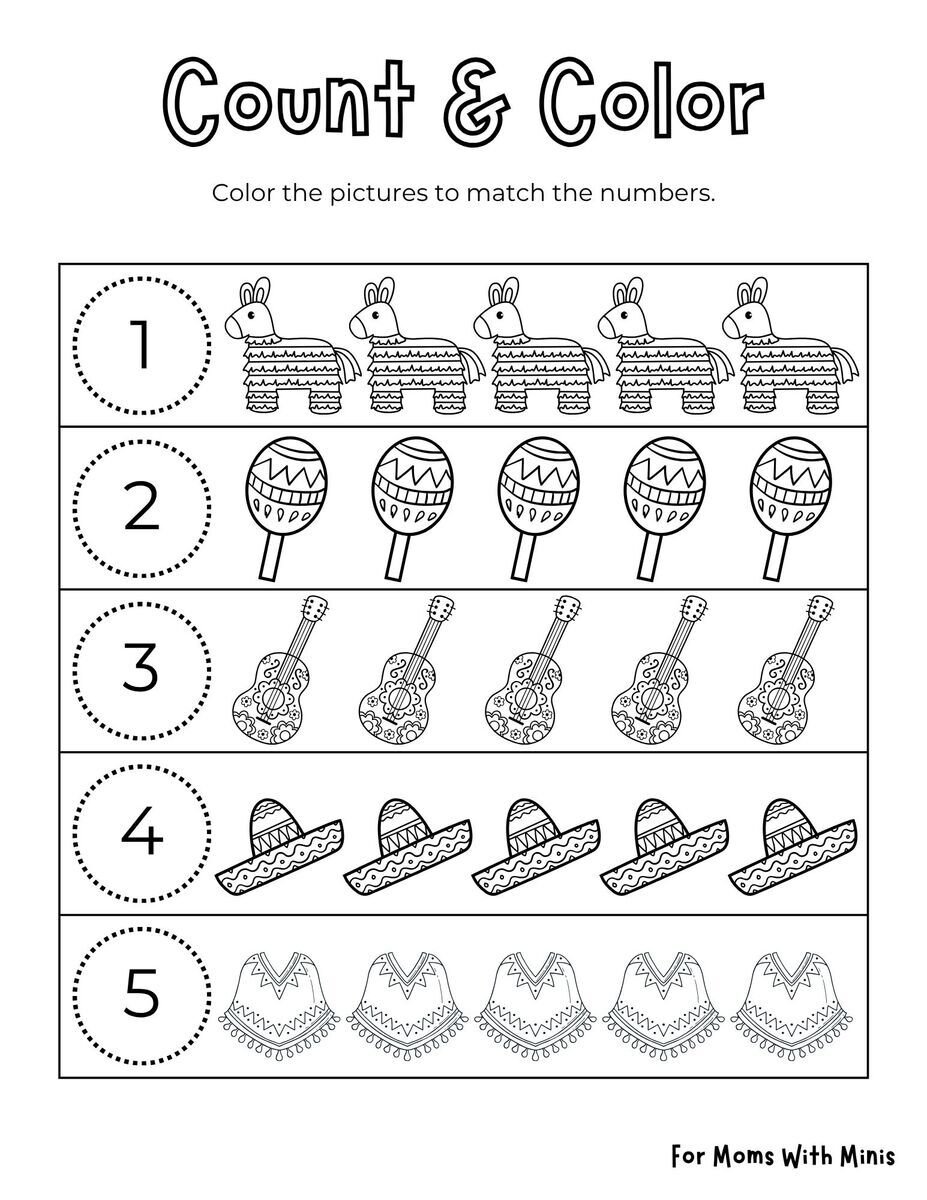 Count & Color

Color the pictures to match the numbers.

1

2

3

4

5

For Moms With Minis