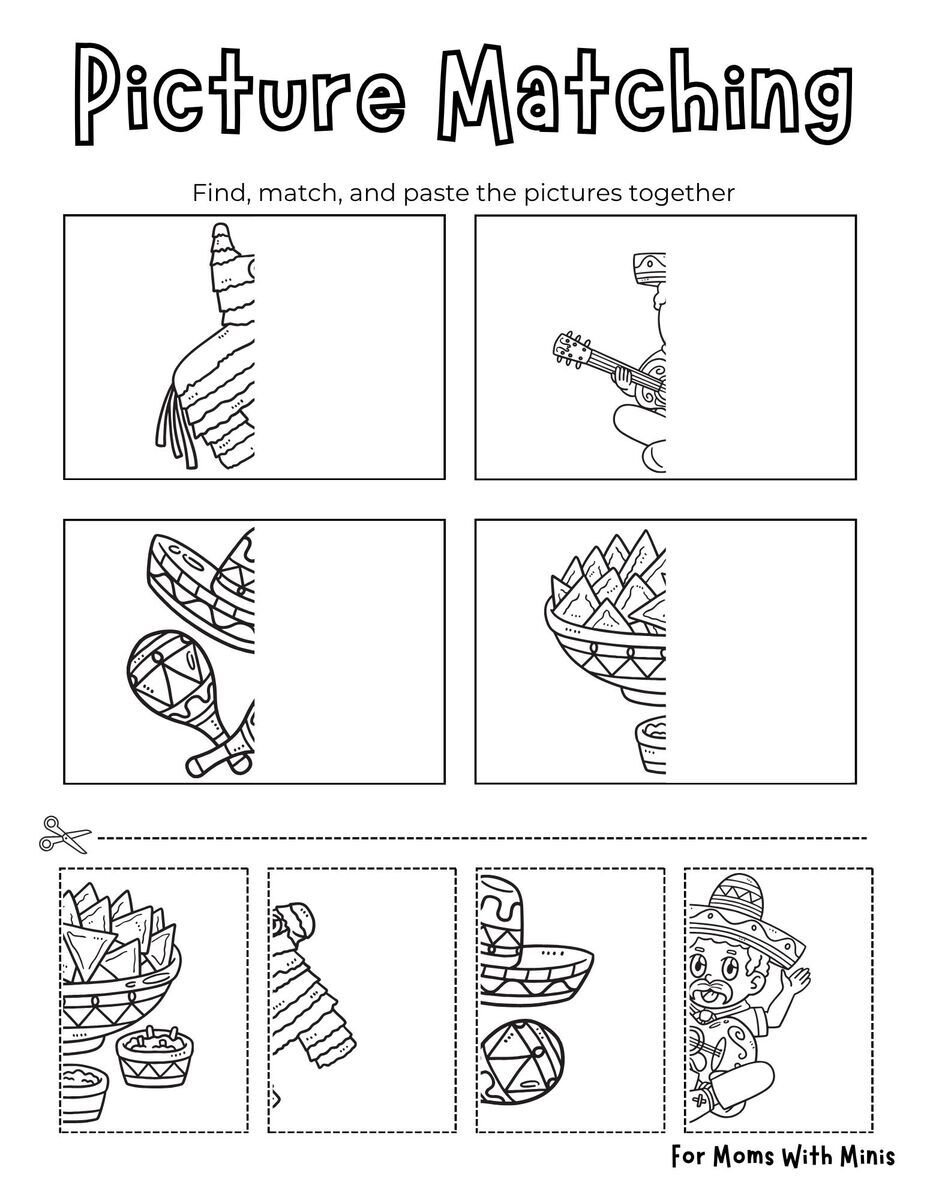 Picture Matching

Find, match, and paste the pictures together

For Moms With Minis