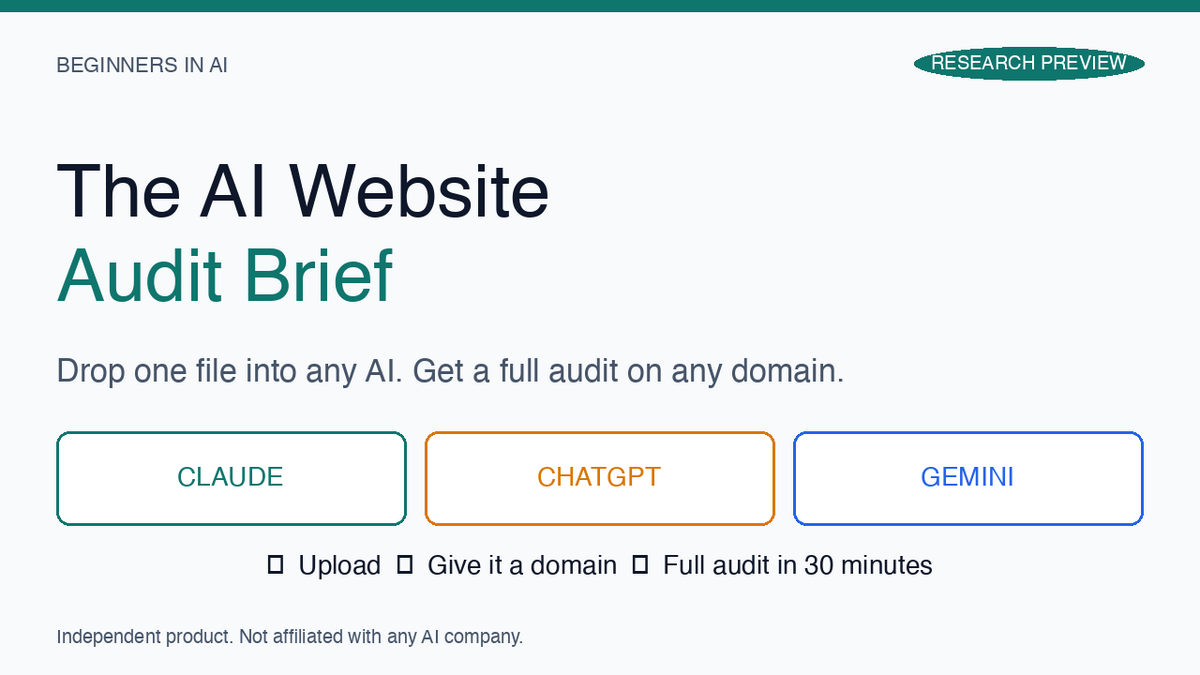 BEGINNERS IN AI

RESEARCH PREVIEW

The AI Website
Audit Brief

Drop one file into any AI. Get a full audit on any domain.

CLAUDE

CHATGPT

GEMINI

☐ Upload ☐ Give it a domain ☐ Full audit in 30 minutes

Independent product. Not affiliated with any AI company.