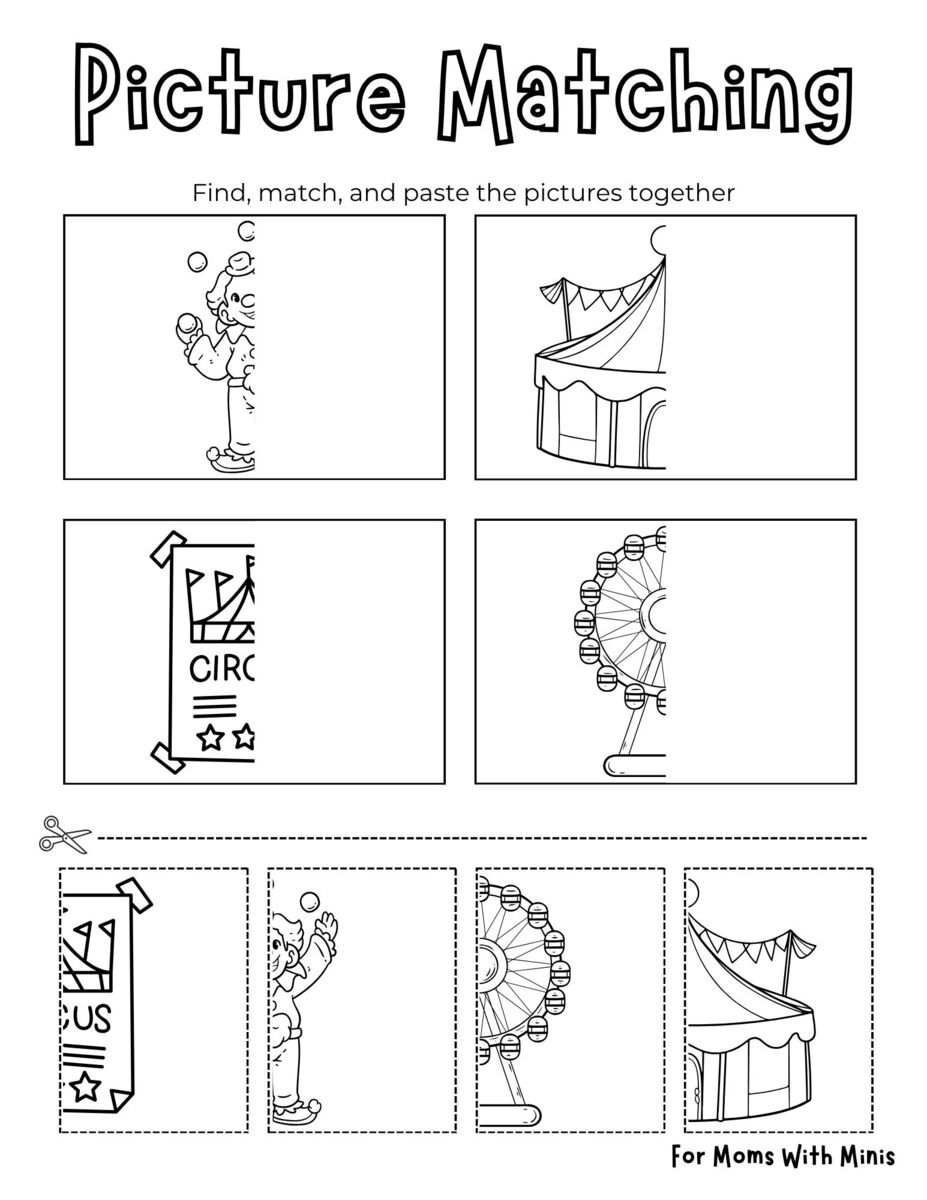 Picture Matching

Find, match, and paste the pictures together

CIRC

CUS

For Moms With Minis