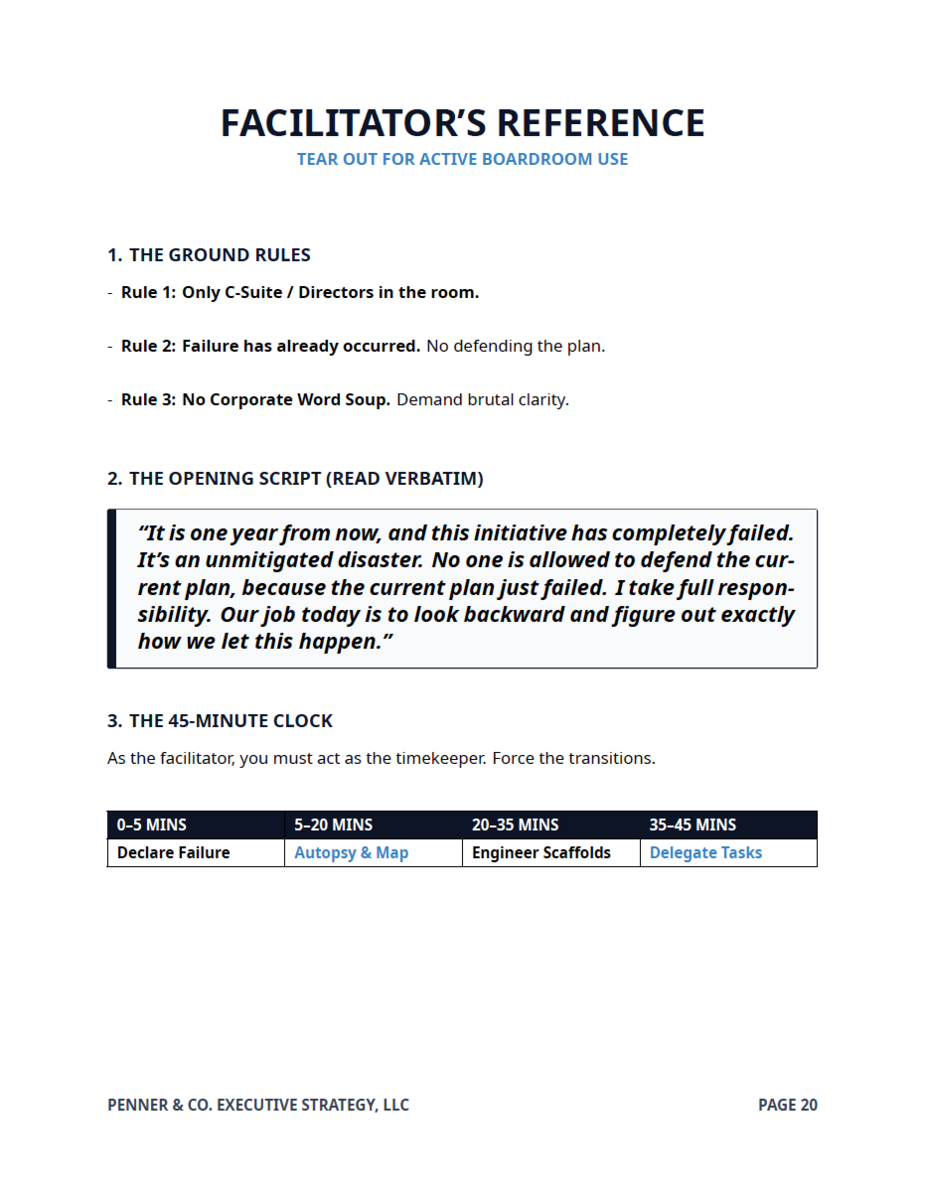 FACILITATOR'S REFERENCE
TEAR OUT FOR ACTIVE BOARDROOM USE

1. THE GROUND RULES

- Rule 1: Only C-Suite / Directors in the room.

- Rule 2: Failure has already occurred. No defending the plan.

- Rule 3: No Corporate Word Soup. Demand brutal clarity.

2. THE OPENING SCRIPT (READ VERBATIM)

"It is one year from now, and this initiative has completely failed. It's an unmitigated disaster. No one is allowed to defend the current plan, because the current plan just failed. I take full responsibility. Our job today is to look backward and figure out exactly how we let this happen."

3. THE 45-MINUTE CLOCK

As the facilitator, you must act as the timekeeper. Force the transitions.

| 0–5 MINS | 5–20 MINS | 20–35 MINS | 35–45 MINS |
|---|---|---|---|
| Declare Failure | Autopsy & Map | Engineer Scaffolds | Delegate Tasks |

PENNER & CO. EXECUTIVE STRATEGY, LLC

PAGE 20