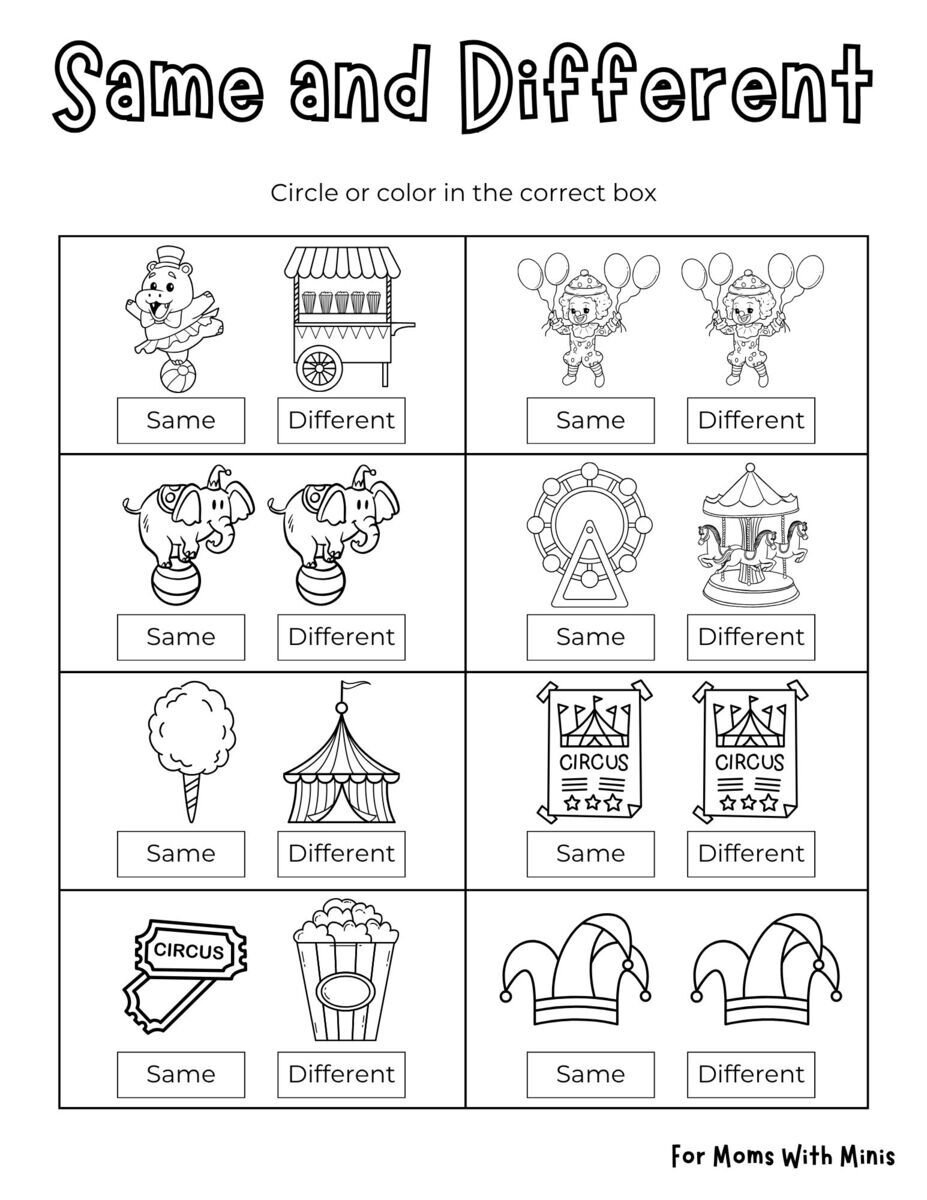 Same and Different

Circle or color in the correct box

Same Different

Same Different

Same Different

Same Different

Same Different

CIRCUS

CIRCUS

Same Different

CIRCUS

Same Different

Same Different

For Moms With Minis