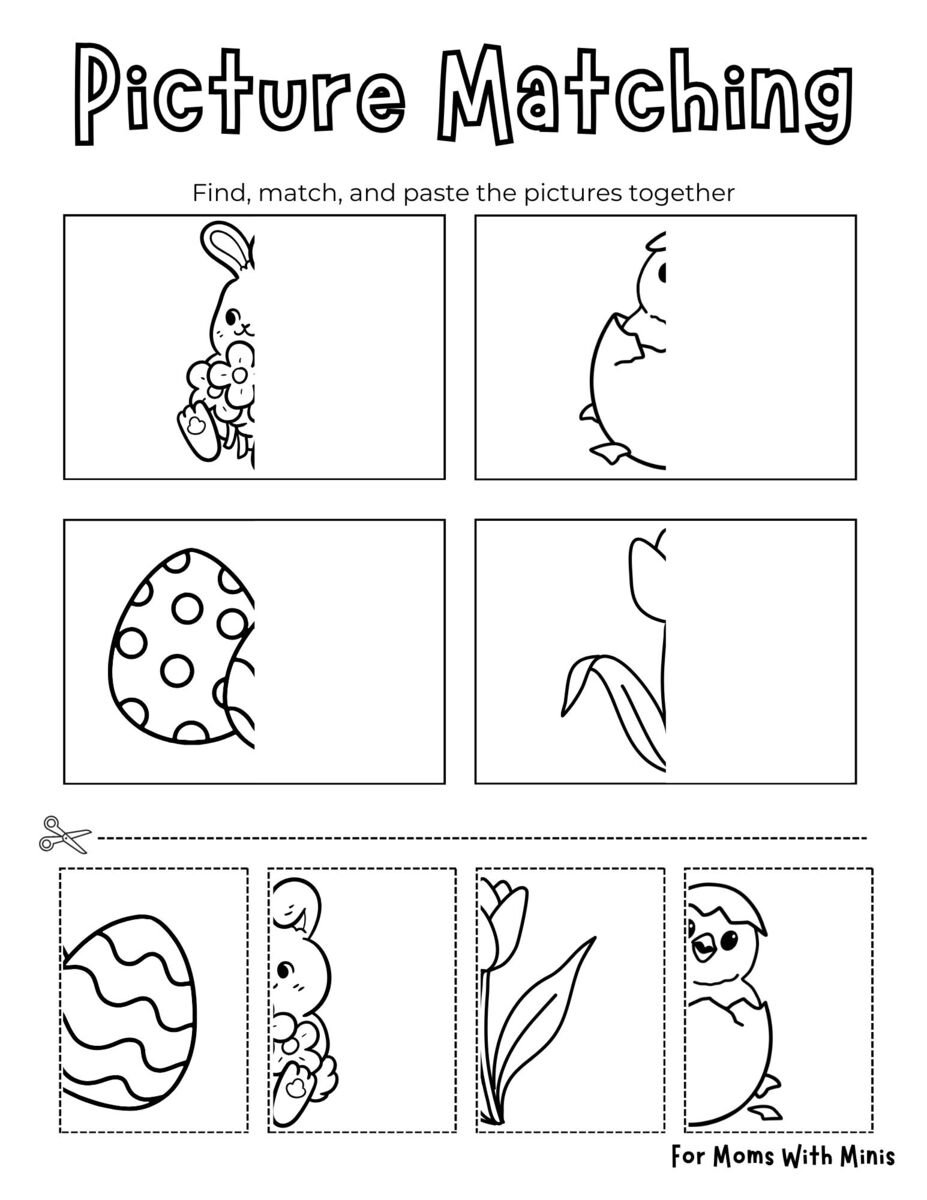 Picture Matching

Find, match, and paste the pictures together

For Moms With Minis