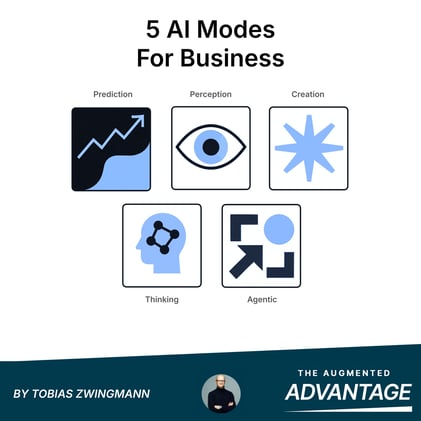 5 AI Modes
For Business

Prediction

Perception

Creation

Thinking

Agentic

BY TOBIAS ZWINGMANN

THE AUGMENTED
ADVANTAGE