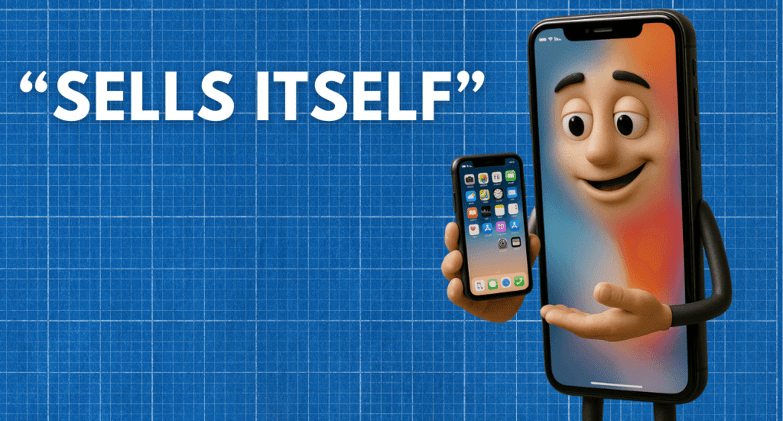 “SELLS ITSELF”