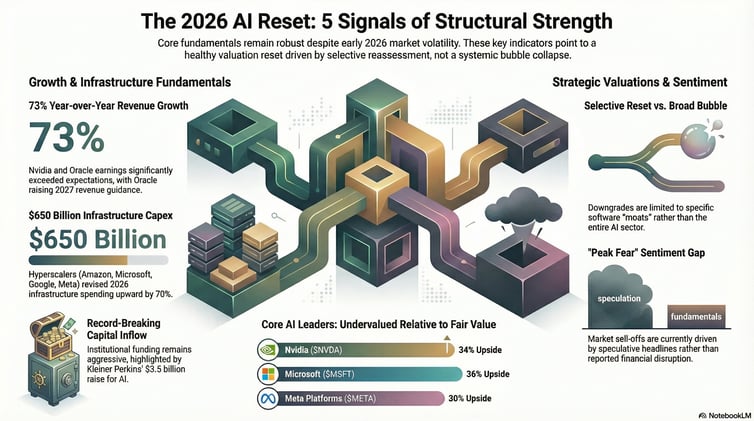 The 2026 AI Reset: 5 Signals of Structural Strength

Core fundamentals remain robust despite early 2026 market volatility. These key indicators point to a healthy valuation reset driven by selective reassessment, not a systemic bubble collapse.

Growth & Infrastructure Fundamentals

73% Year-over-Year Revenue Growth

73%

Nvidia and Oracle earnings significantly exceeded expectations, with Oracle raising 2027 revenue guidance.

$650 Billion Infrastructure Capex

$650 Billion

Hyperscalers (Amazon, Microsoft, Google, Meta) revised 2026 infrastructure spending upward by 70%.

Record-Breaking Capital Inflow

Institutional funding remains aggressive, highlighted by Kleiner Perkins' $3.5 billion raise for AI.

Core AI Leaders: Undervalued Relative to Fair Value

Nvidia ($NVDA) 34% Upside

Microsoft ($MSFT) 36% Upside

Meta Platforms ($META) 30% Upside

Strategic Valuations & Sentiment

Selective Reset vs. Broad Bubble

Downgrades are limited to specific software "moats" rather than the entire AI sector.

"Peak Fear" Sentiment Gap

speculation

fundamentals

Market sell-offs are currently driven by speculative headlines rather than reported financial disruption.

NotebookLM