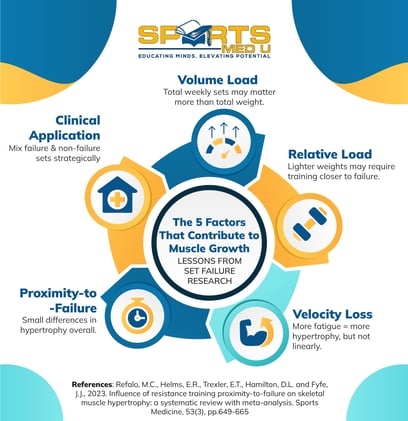 SPORTS MED U
EDUCATING MINDS, ELEVATING POTENTIAL

Volume Load
Total weekly sets may matter more than total weight.

Clinical Application
Mix failure & non-failure sets strategically

Relative Load
Lighter weights may require training closer to failure.

The 5 Factors That Contribute to Muscle Growth
LESSONS FROM SET FAILURE RESEARCH

Proximity-to-Failure
Small differences in hypertrophy overall.

Velocity Loss
More fatigue = more hypertrophy, but not linearly.

References: Refalo, M.C., Helms, E.R., Trexler, E.T., Hamilton, D.L. and Fyfe, J.J., 2023. Influence of resistance training proximity-to-failure on skeletal muscle hypertrophy: a systematic review with meta-analysis. Sports Medicine, 53(3), pp.649-665